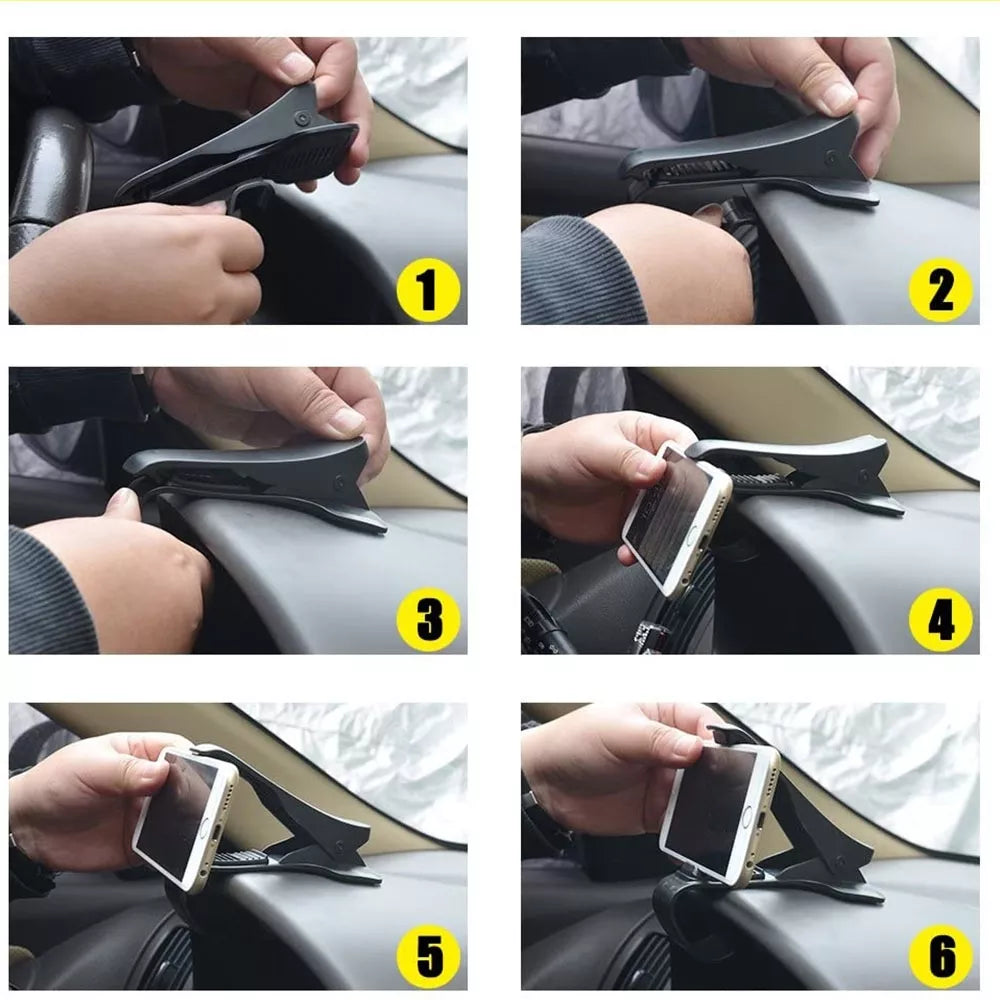 1

2

3

4

5

6