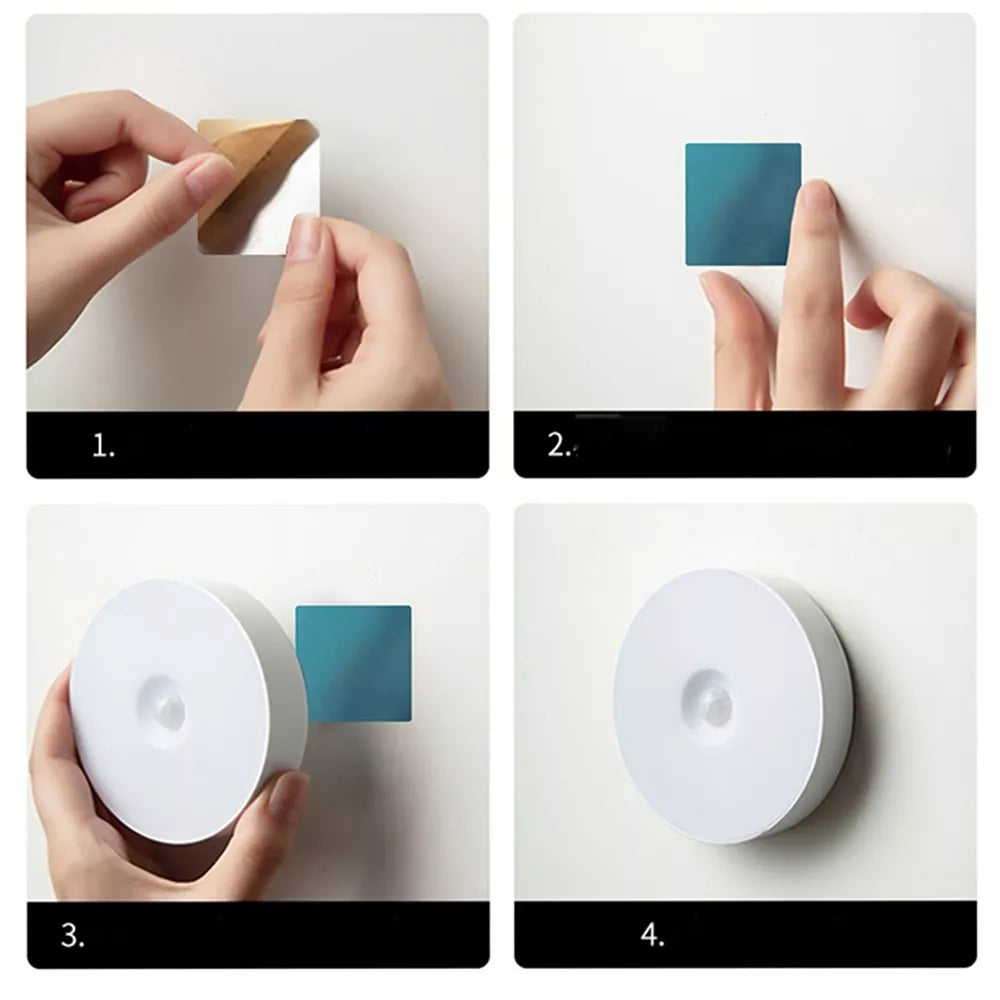 1.

2.

3.

4.